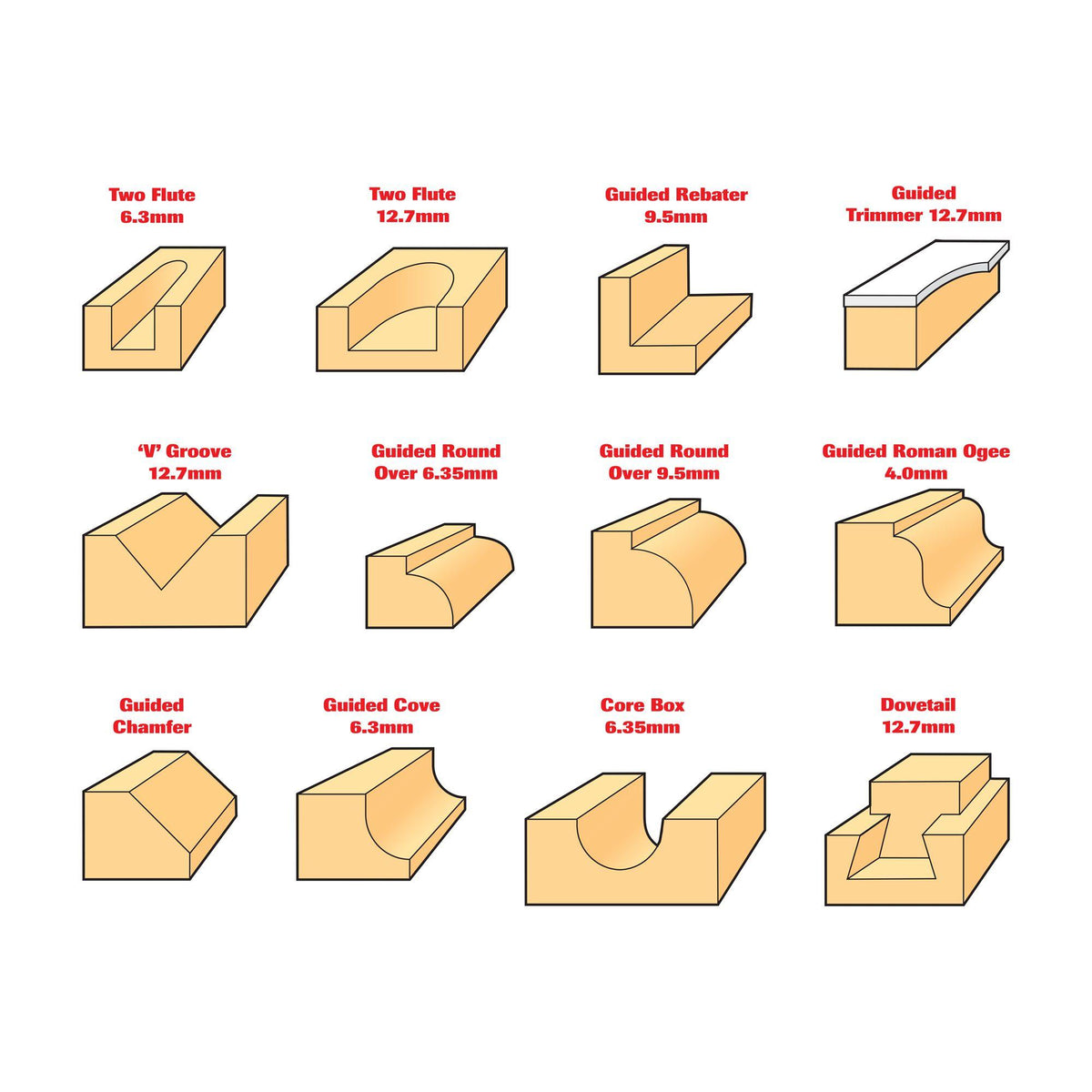 Two Flute
6.3mm

Two Flute
12.7mm

Guided Rebater
9.5mm

Guided
Trimmer 12.7mm

'V' Groove
12.7mm

Guided Round
Over 6.35mm

Guided Round
Over 9.5mm

Guided Roman Ogee
4.0mm

Guided
Chamfer

Guided Cove
6.3mm

Core Box
6.35mm

Dovetail
12.7mm