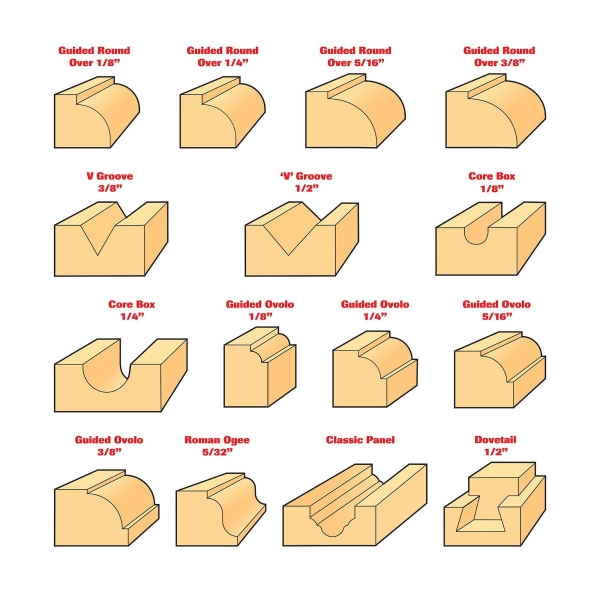 Guided Round Over 1/8”

Guided Round Over 1/4”

Guided Round Over 5/16”

Guided Round Over 3/8”

V Groove 3/8”

‘V’ Groove 1/2”

Core Box 1/8”

Core Box 1/4”

Guided Ovolo 1/8”

Guided Ovolo 1/4”

Guided Ovolo 5/16”

Guided Ovolo 3/8”

Roman Ogee 5/32”

Classic Panel

Dovetail 1/2”